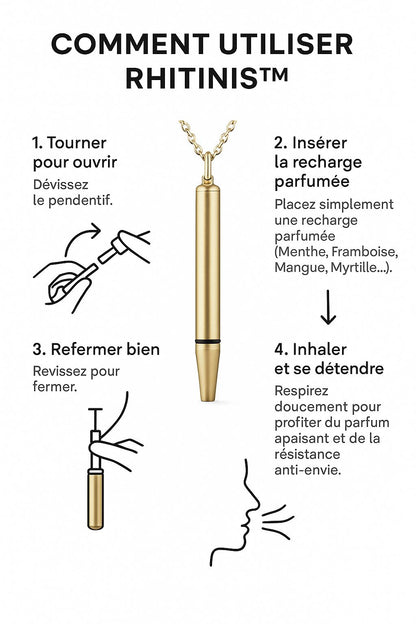 COMMENT UTILISER RHITINIS™

1. Tourner pour ouvrir
Dévissez le pendentif.

2. Insérer la recharge parfumée
Placez simplement une recharge parfumée (Menthe, Framboise, Mangue, Myrtille...).

3. Refermer bien
Revissez pour fermer.

4. Inhaler et se détendre
Respirez doucement pour profiter du parfum apaisant et de la résistance anti-envie.