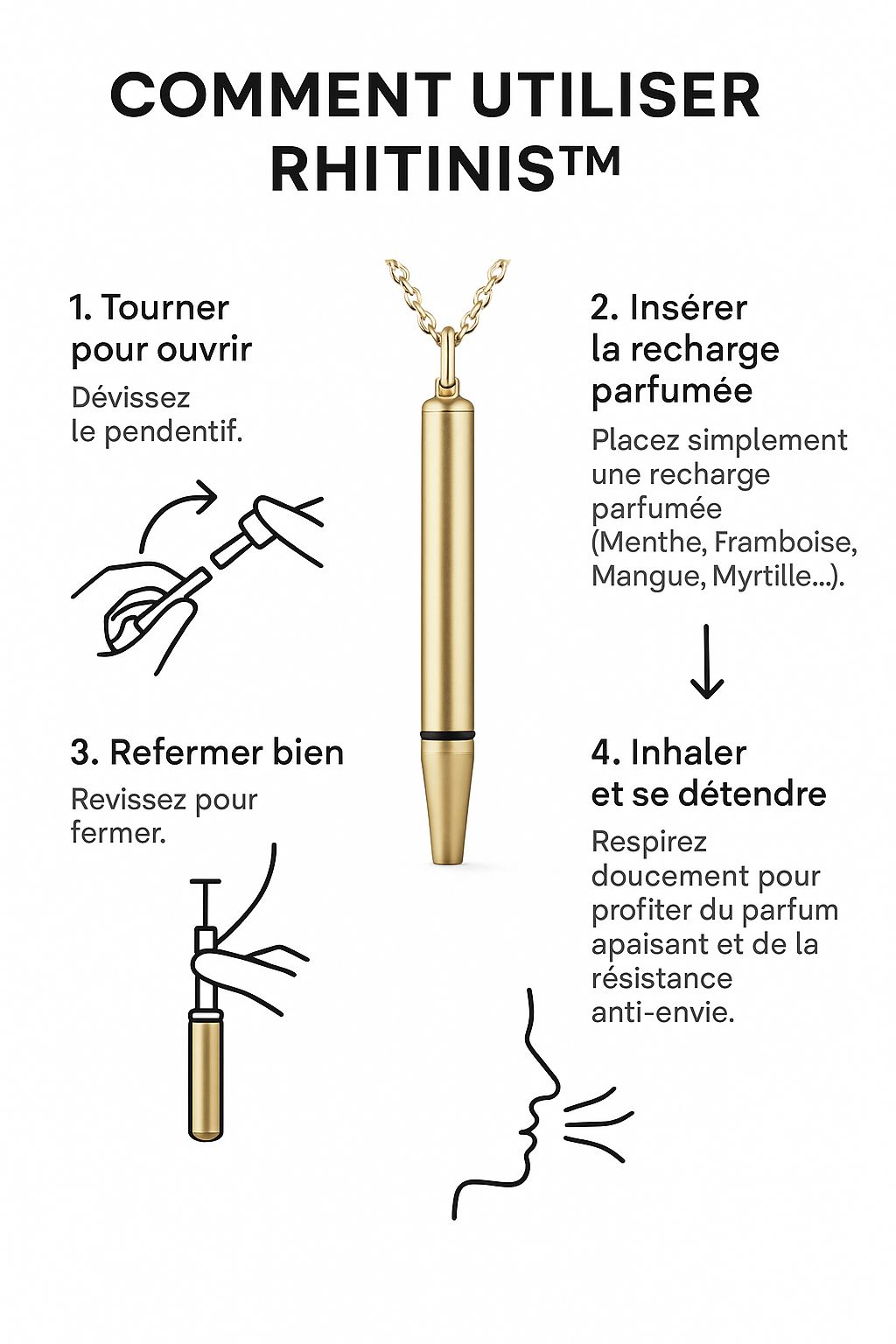 COMMENT UTILISER RHITINIS™

1. Tourner pour ouvrir

Dévissez le pendentif.

2. Insérer la recharge parfumée

Placez simplement une recharge parfumée (Menthe, Framboise, Mangue, Myrtille...).

3. Refermer bien

Revissez pour fermer.

4. Inhaler et se détendre

Respirez doucement pour profiter du parfum apaisant et de la résistance anti-envie.